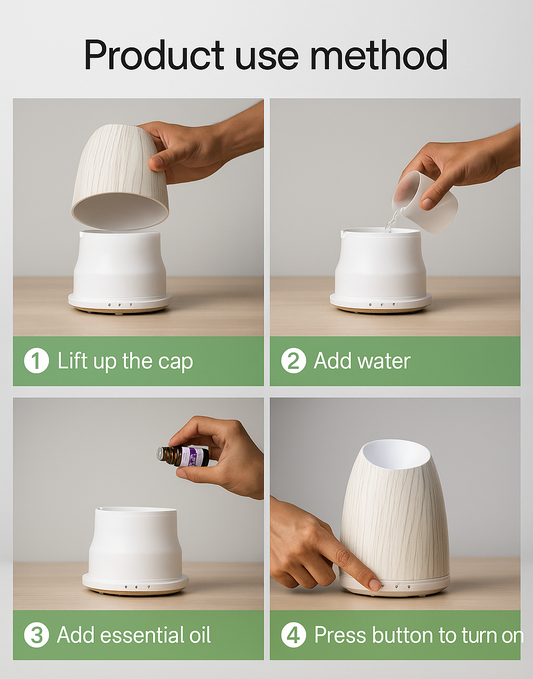 Product use method

1 Lift up the cap

2 Add water

3 Add essential oil

4 Press button to turn on